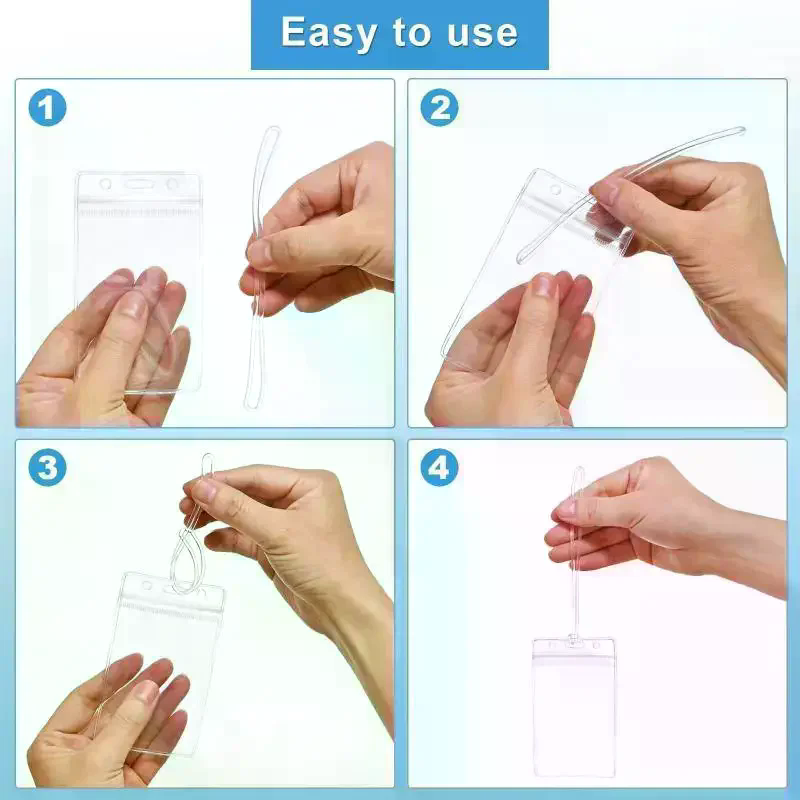 Easy to use

1

2

3

4